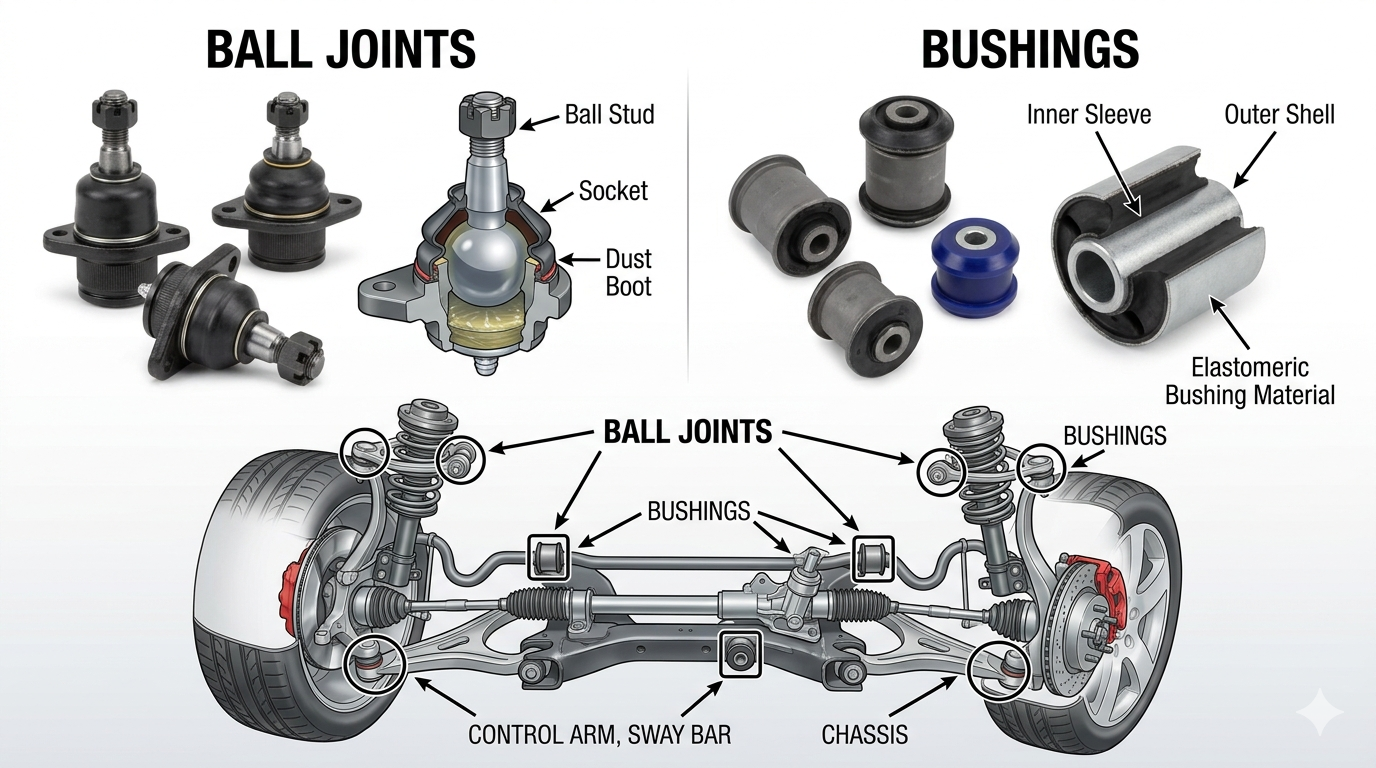 BALL JOINTS

Ball Stud

Socket

Dust Boot

BUSHINGS

Inner Sleeve

Outer Shell

Elastomeric Bushing Material

BALL JOINTS

BUSHINGS

BUSHINGS

CONTROL ARM, SWAY BAR

CHASSIS